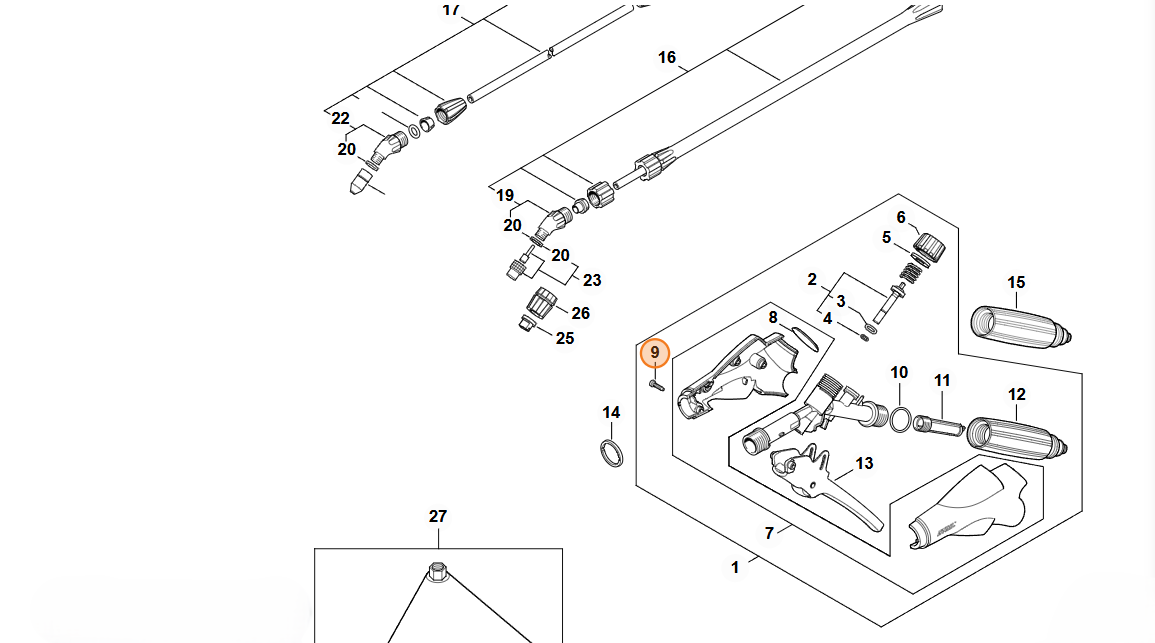 17
16
22
20
19
20
20
23
26
25
6
5
2
3
4
15
8
9
10
11
12
14
13
7
1
27